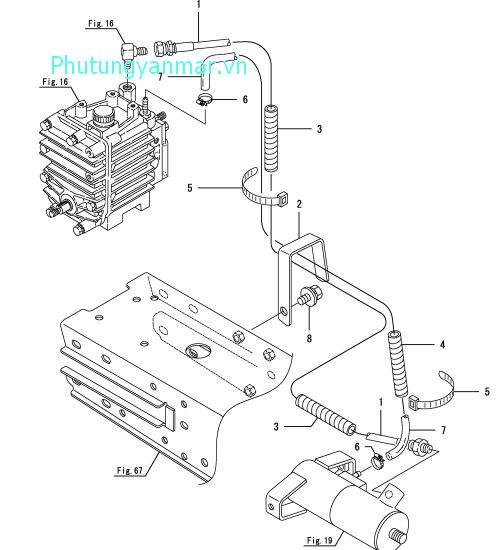 1
Fig. 16
Phutungyanmar.vn
Fig. 16
7
6
3
5
2
8
4
5
3
1
7
6
Fig. 67
Fig. 19